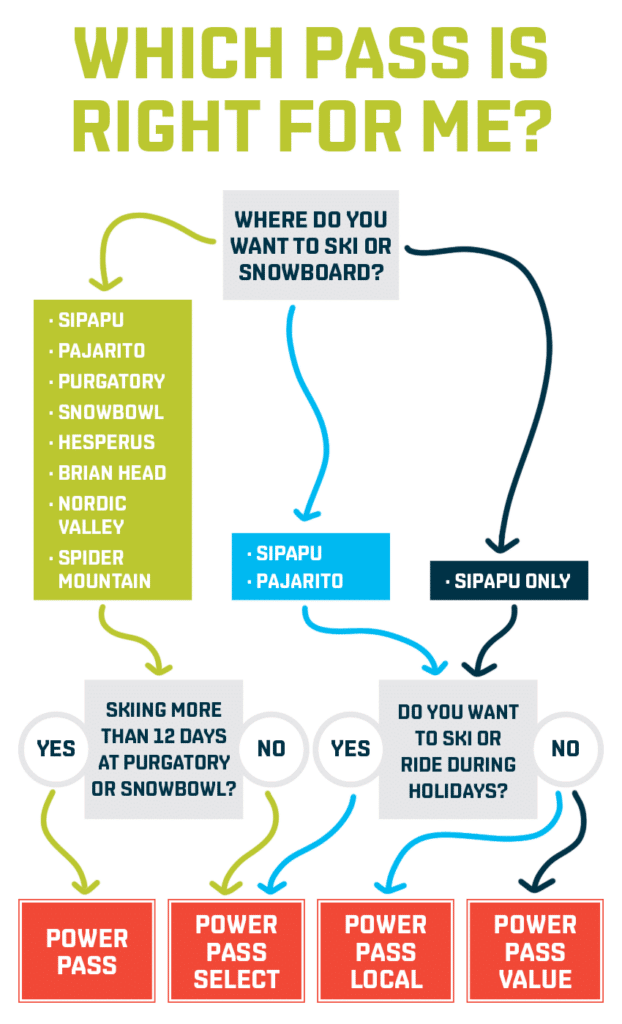 WHICH PASS IS RIGHT FOR ME?

WHERE DO YOU WANT TO SKI OR SNOWBOARD?

· SIPAPU
· PAJARITO
· PURGATORY
· SNOWBOWL
· HESPERUS
· BRIAN HEAD
· NORDIC VALLEY
· SPIDER MOUNTAIN

· SIPAPU
· PAJARITO

· SIPAPU ONLY

YES

SKIING MORE THAN 12 DAYS AT PURGATORY OR SNOWBOWL?

NO

YES

DO YOU WANT TO SKI OR RIDE DURING HOLIDAYS?

NO

POWER PASS

POWER PASS SELECT

POWER PASS LOCAL

POWER PASS VALUE